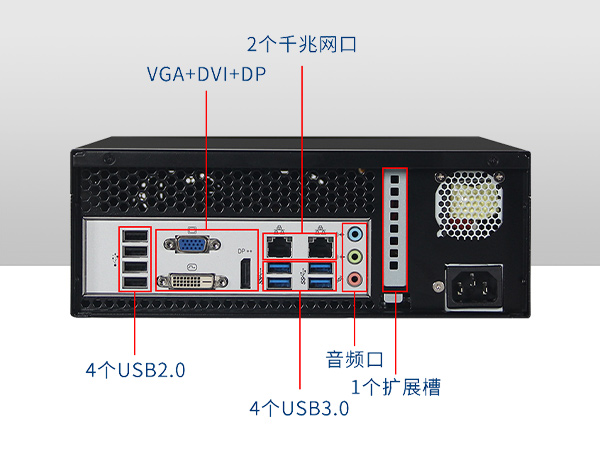 2个千兆网口

VGA+DVI+DP

DP

4个USB2.0

音频口

1个扩展槽

4个USB3.0