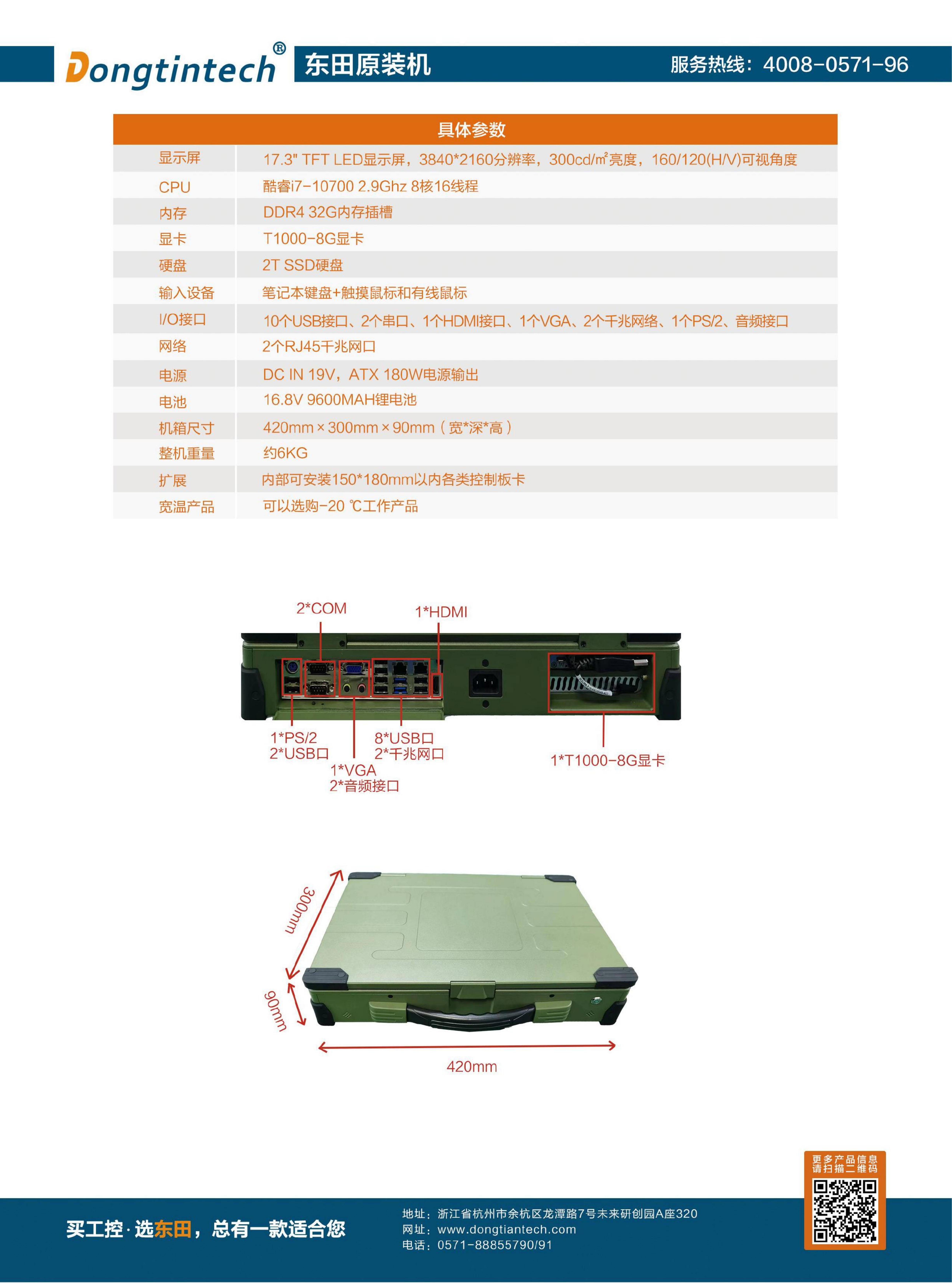 Dongtintech® 东田原装机 服务热线：4008-0571-96

| 具体参数 | |
|---|---|
| 显示屏 | 17.3" TFT LED显示屏，3840*2160分辨率，300cd/㎡亮度，160/120(H/V)可视角度 |
| CPU | 酷睿i7-10700 2.9Ghz 8核16线程 |
| 内存 | DDR4 32G内存插槽 |
| 显卡 | T1000-8G显卡 |
| 硬盘 | 2T SSD硬盘 |
| 输入设备 | 笔记本键盘+触摸鼠标和有线鼠标 |
| I/O接口 | 10个USB接口、2个串口、1个HDMI接口、1个VGA、2个千兆网络、1个PS/2、音频接口 |
| 网络 | 2个RJ45千兆网口 |
| 电源 | DC IN 19V，ATX 180W电源输出 |
| 电池 | 16.8V 9600MAH锂电池 |
| 机箱尺寸 | 420mm × 300mm × 90mm（宽*深*高） |
| 整机重量 | 约6KG |
| 扩展 | 内部可安装150*180mm以内各类控制板卡 |
| 宽温产品 | 可以选购-20 ℃工作产品 |

2*COM
1*HDMI
1*PS/2
2*USB口
8*USB口
2*千兆网口
1*VGA
2*音频接口
1*T1000-8G显卡

300mm
90mm
420mm

更多产品信息
请扫描二维码

买工控·选东田，总有一款适合您

地址：浙江省杭州市余杭区龙潭路7号未来研创园A座320
网址：www.dongtiantech.com
电话：0571-88855790/91