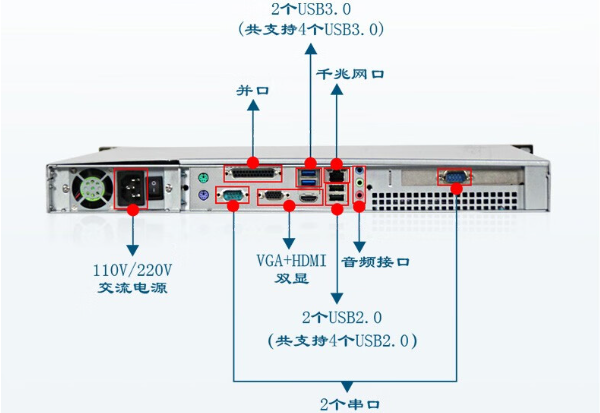 2个USB3.0
(共支持4个USB3.0)

千兆网口

并口

110V/220V
交流电源

VGA+HDMI
双显

音频接口

2个USB2.0
(共支持4个USB2.0)

2个串口